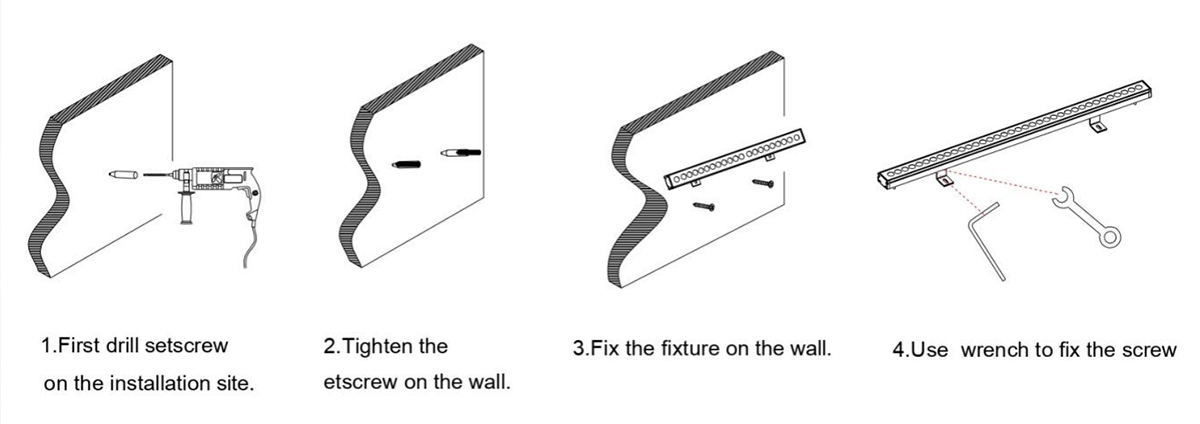 1.First drill setscrew
on the installation site.

2.Tighten the
etscrew on the wall.

3.Fix the fixture on the wall.

4.Use wrench to fix the screw